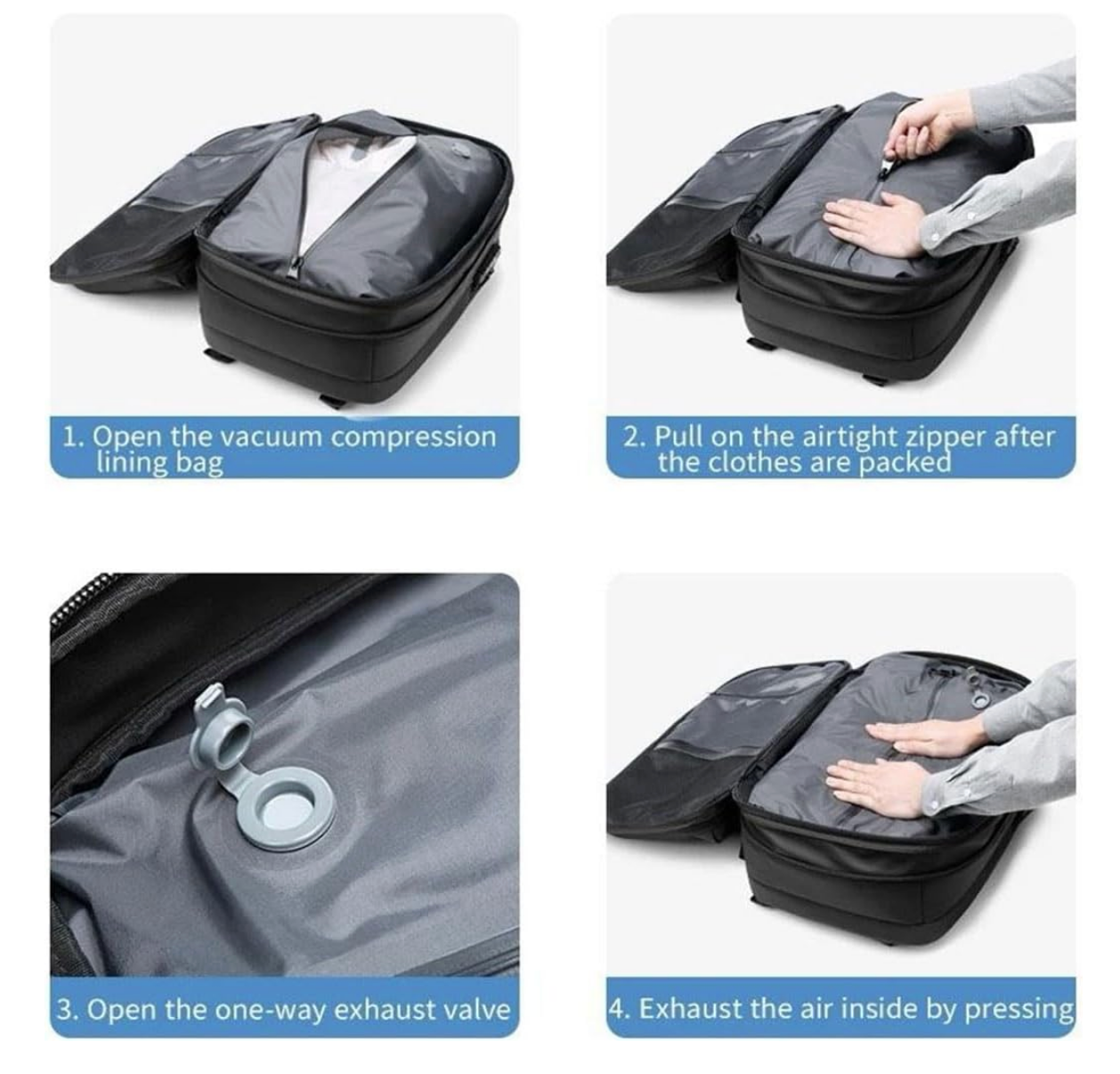 1. Open the vacuum compression lining bag

2. Pull on the airtight zipper after the clothes are packed

3. Open the one-way exhaust valve

4. Exhaust the air inside by pressing